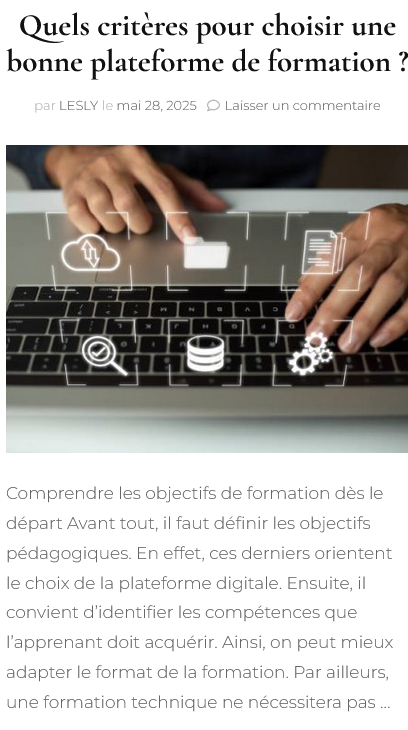 Quels critères pour choisir une bonne plateforme de formation ?

par LESLY le mai 28, 2025 Laisser un commentaire

Comprendre les objectifs de formation dès le départ Avant tout, il faut définir les objectifs pédagogiques. En effet, ces derniers orientent le choix de la plateforme digitale. Ensuite, il convient d'identifier les compétences que l'apprenant doit acquérir. Ainsi, on peut mieux adapter le format de la formation. Par ailleurs, une formation technique ne nécessitera pas ...